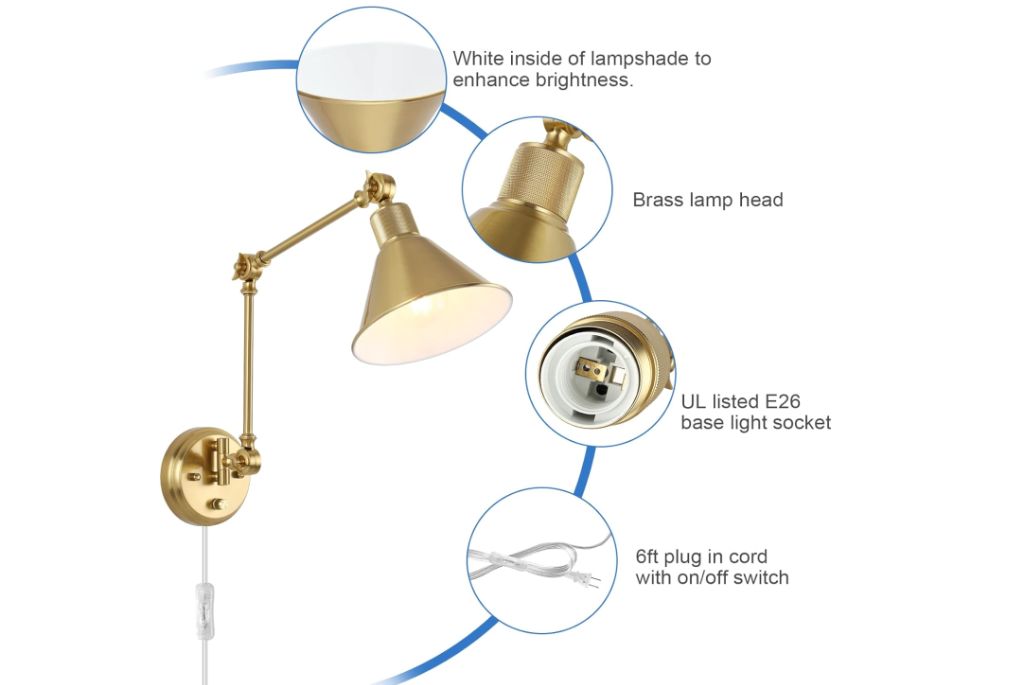 White inside of lampshade to enhance brightness.

Brass lamp head

UL listed E26 base light socket

6ft plug in cord with on/off switch