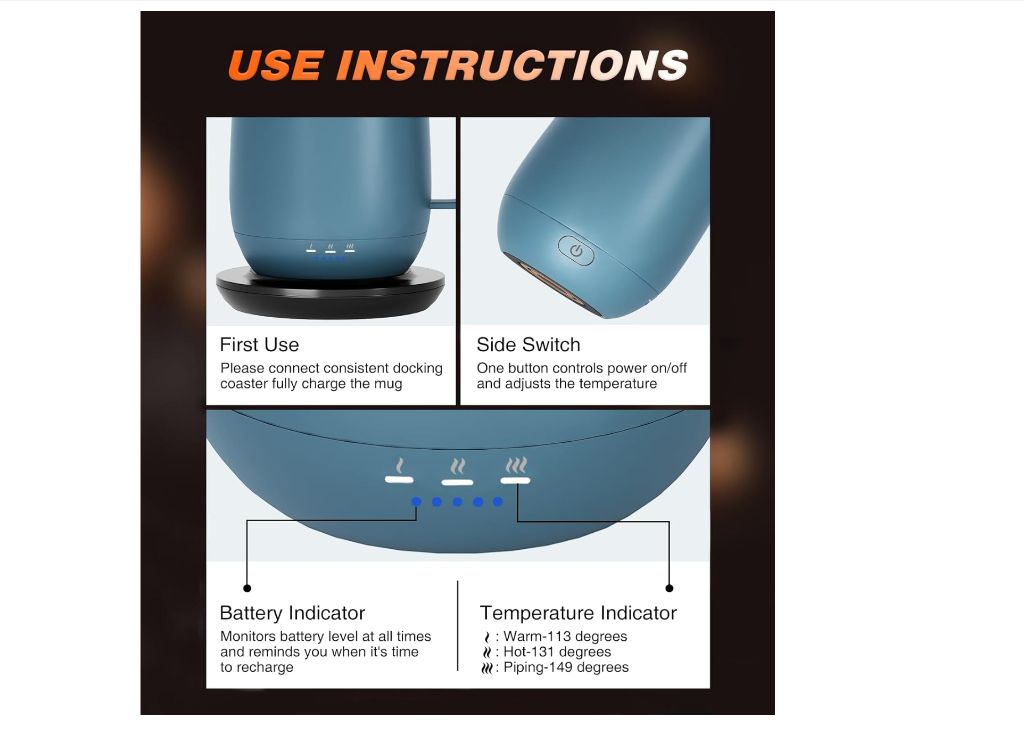 USE INSTRUCTIONS

First Use
Please connect consistent docking coaster fully charge the mug

Side Switch
One button controls power on/off and adjusts the temperature

Battery Indicator
Monitors battery level at all times and reminds you when it's time to recharge

Temperature Indicator
: Warm-113 degrees
: Hot-131 degrees
: Piping-149 degrees