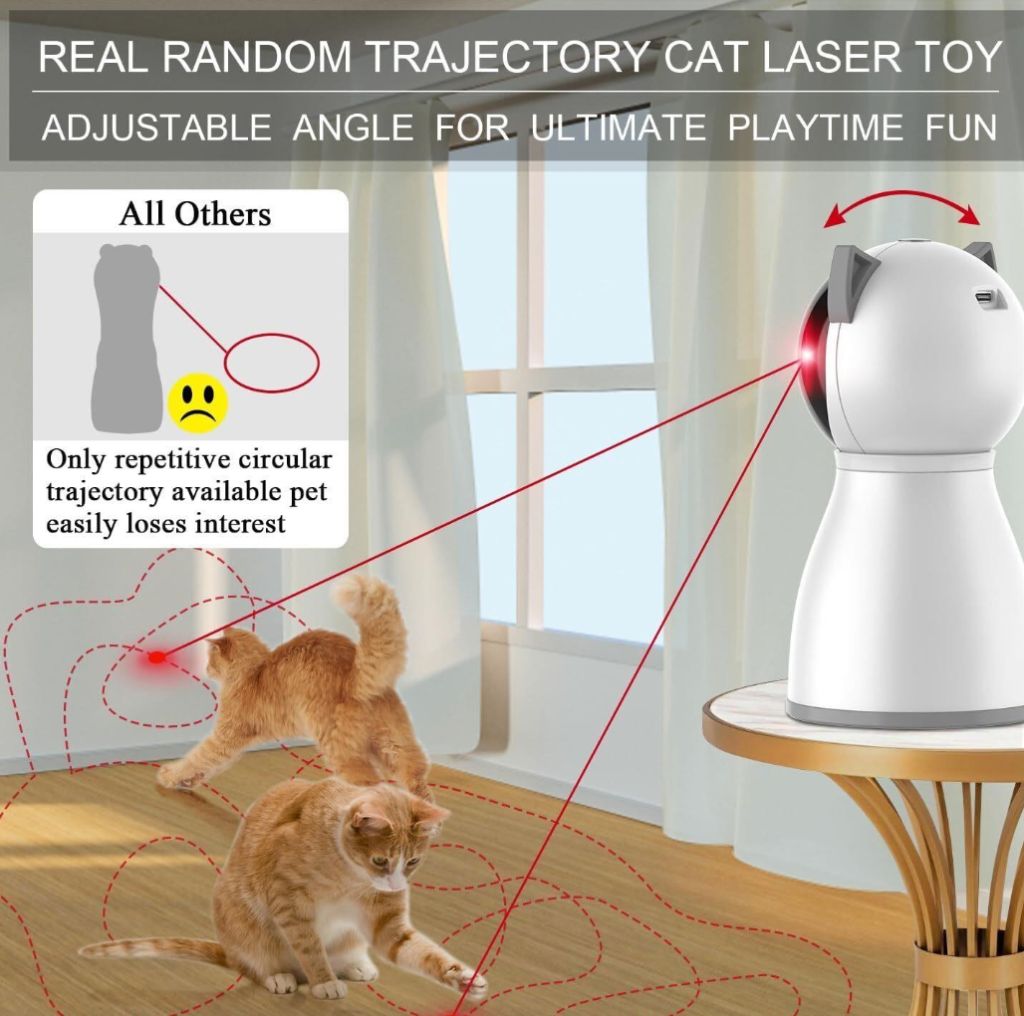 REAL RANDOM TRAJECTORY CAT LASER TOY

ADJUSTABLE ANGLE FOR ULTIMATE PLAYTIME FUN

All Others

Only repetitive circular trajectory available pet easily loses interest