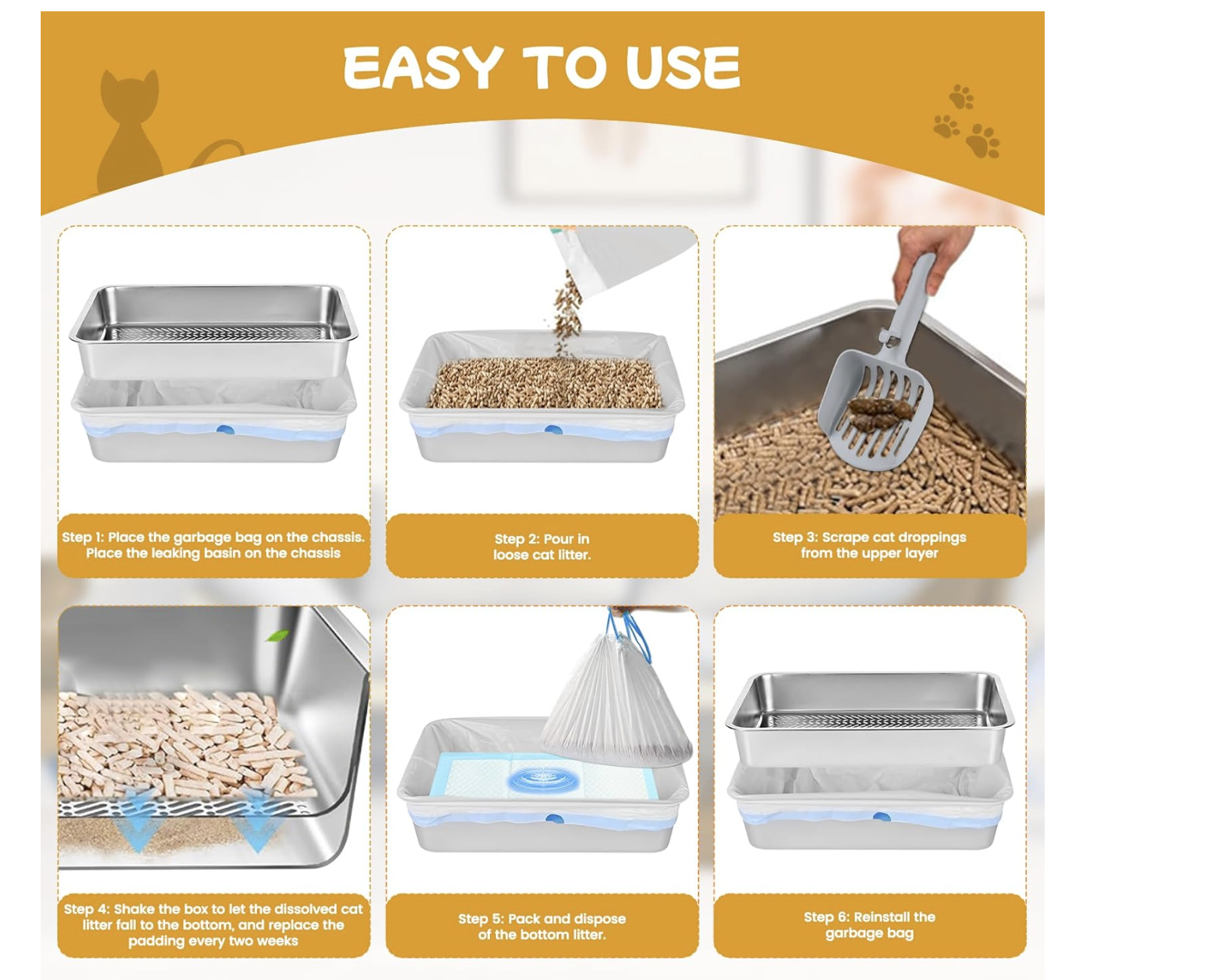 EASY TO USE

Step 1: Place the garbage bag on the chassis. Place the leaking basin on the chassis

Step 2: Pour in loose cat litter.

Step 3: Scrape cat droppings from the upper layer

Step 4: Shake the box to let the dissolved cat litter fall to the bottom, and replace the padding every two weeks

Step 5: Pack and dispose of the bottom litter.

Step 6: Reinstall the garbage bag