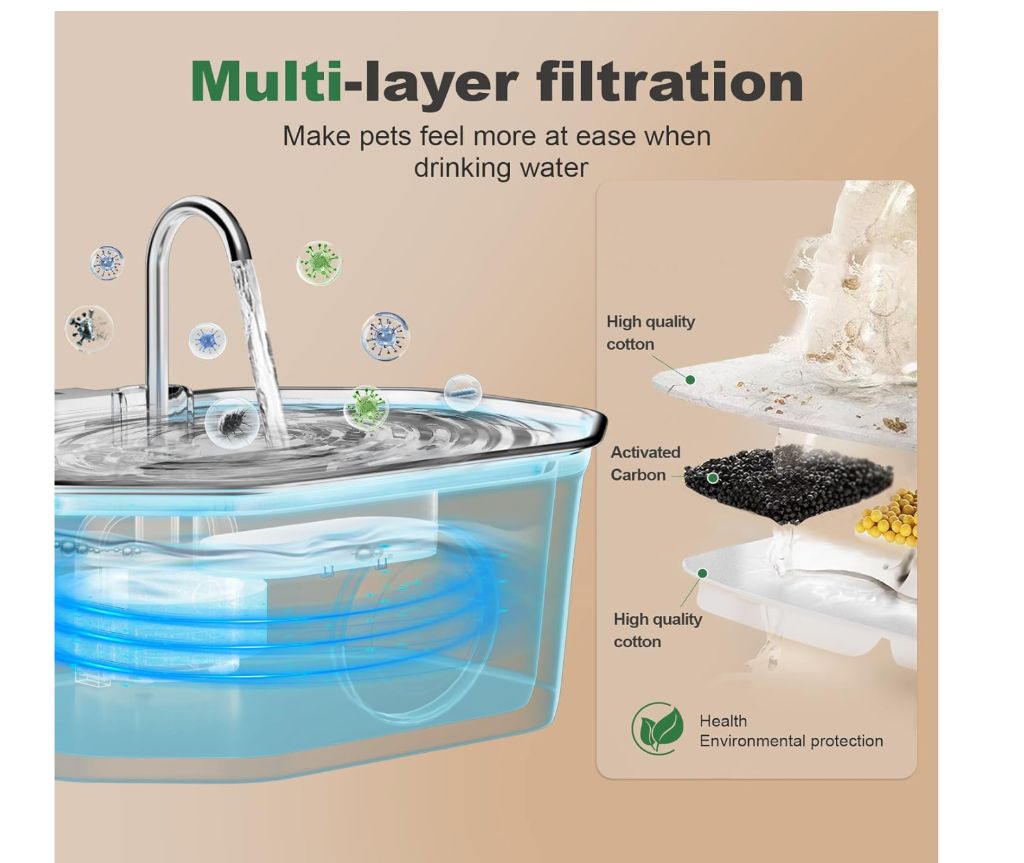 Multi-layer filtration

Make pets feel more at ease when drinking water

High quality cotton

Activated Carbon

High quality cotton

Health
Environmental protection