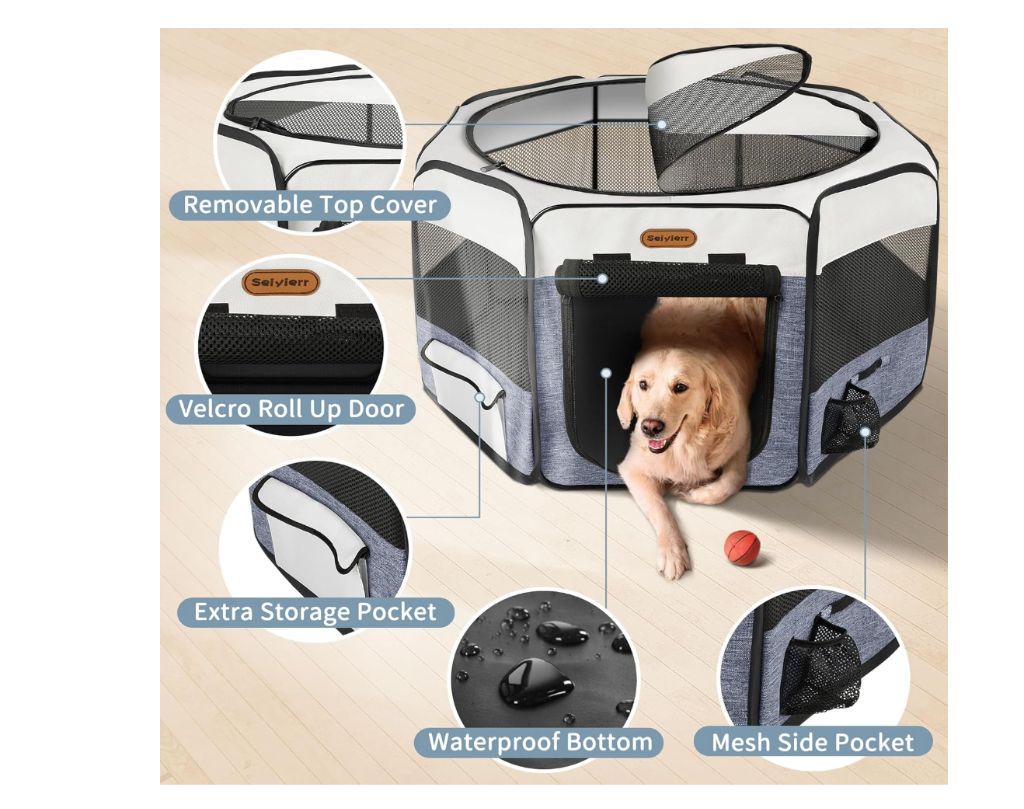 Removable Top Cover

Seiyierr

Seiyierr

Velcro Roll Up Door

Extra Storage Pocket

Waterproof Bottom

Mesh Side Pocket