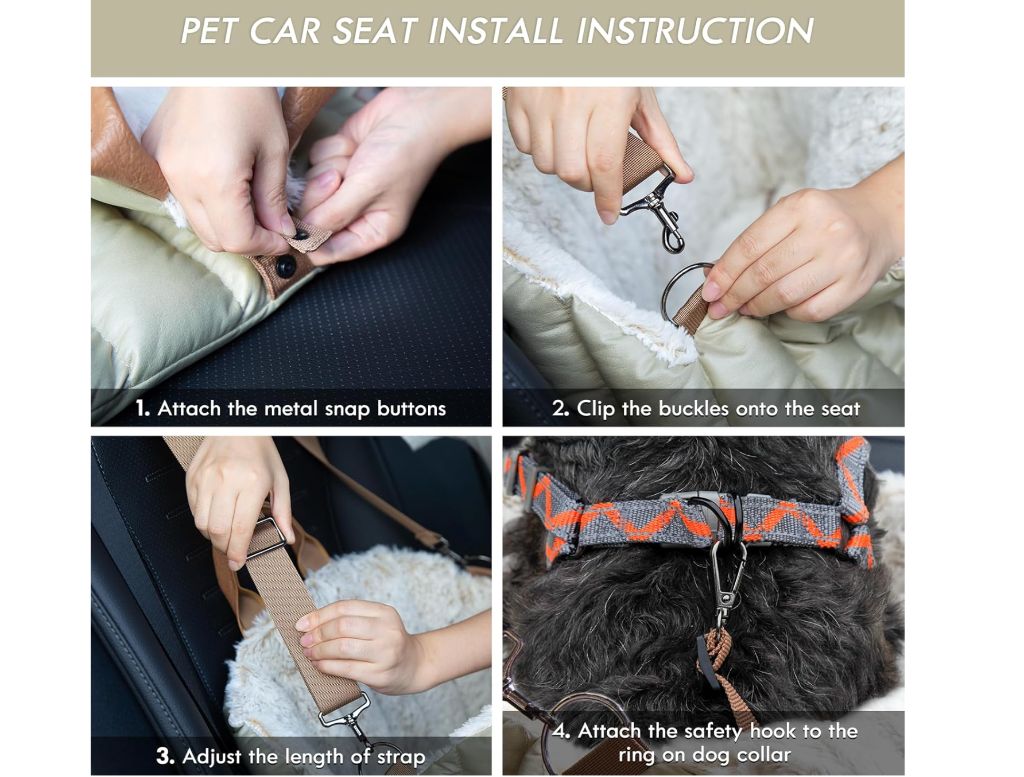 PET CAR SEAT INSTALL INSTRUCTION

1. Attach the metal snap buttons

2. Clip the buckles onto the seat

3. Adjust the length of strap

4. Attach the safety hook to the ring on dog collar