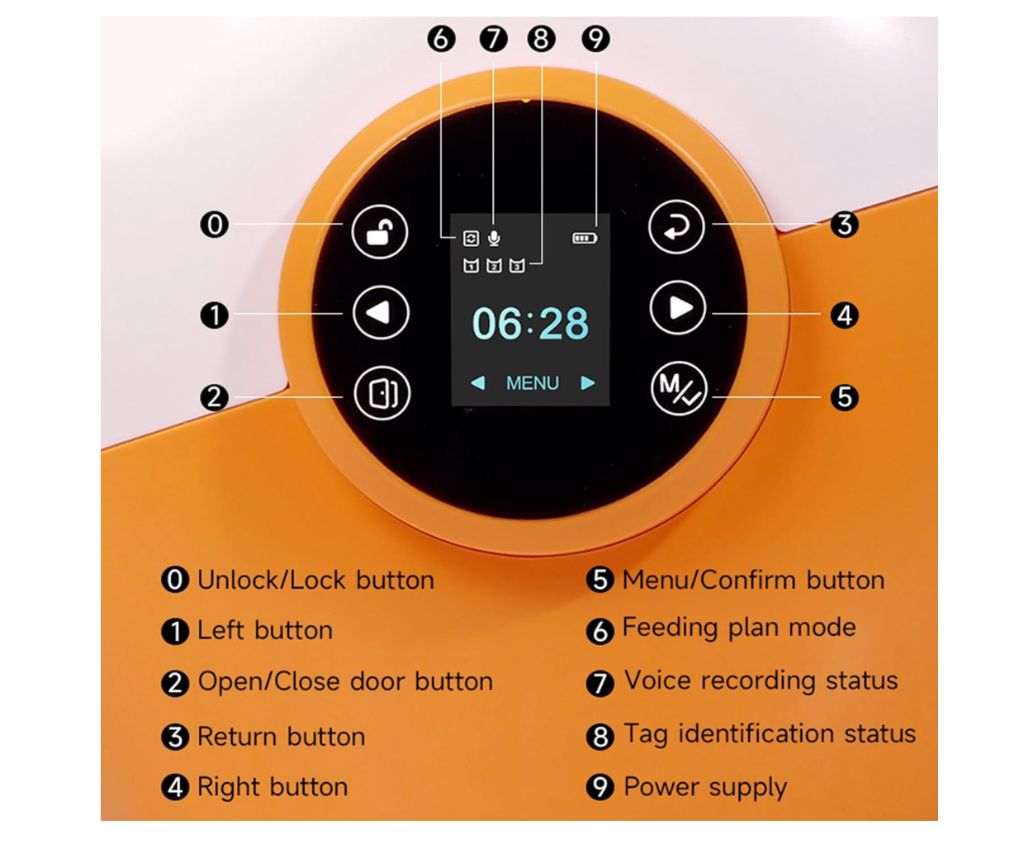 6 7 8 9

0

1

2

3

4

5

1 2 3

06:28

◀ MENU ▶

M

0 Unlock/Lock button

1 Left button

2 Open/Close door button

3 Return button

4 Right button

5 Menu/Confirm button

6 Feeding plan mode

7 Voice recording status

8 Tag identification status

9 Power supply