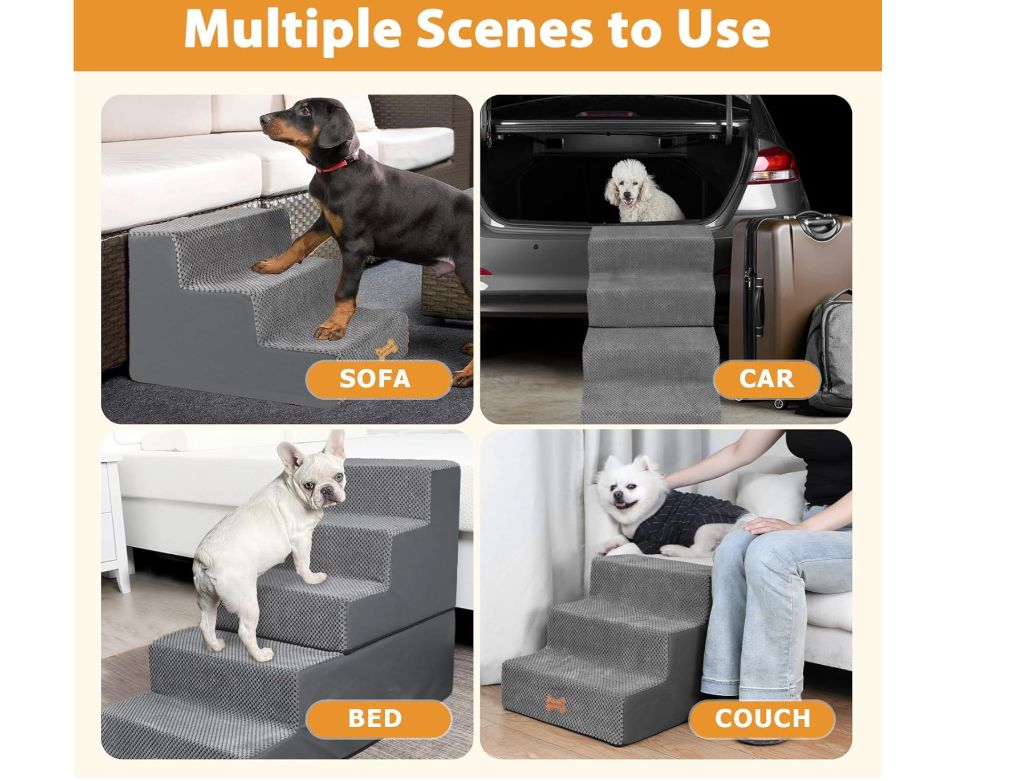 Multiple Scenes to Use

SOFA

CAR

BED

COUCH