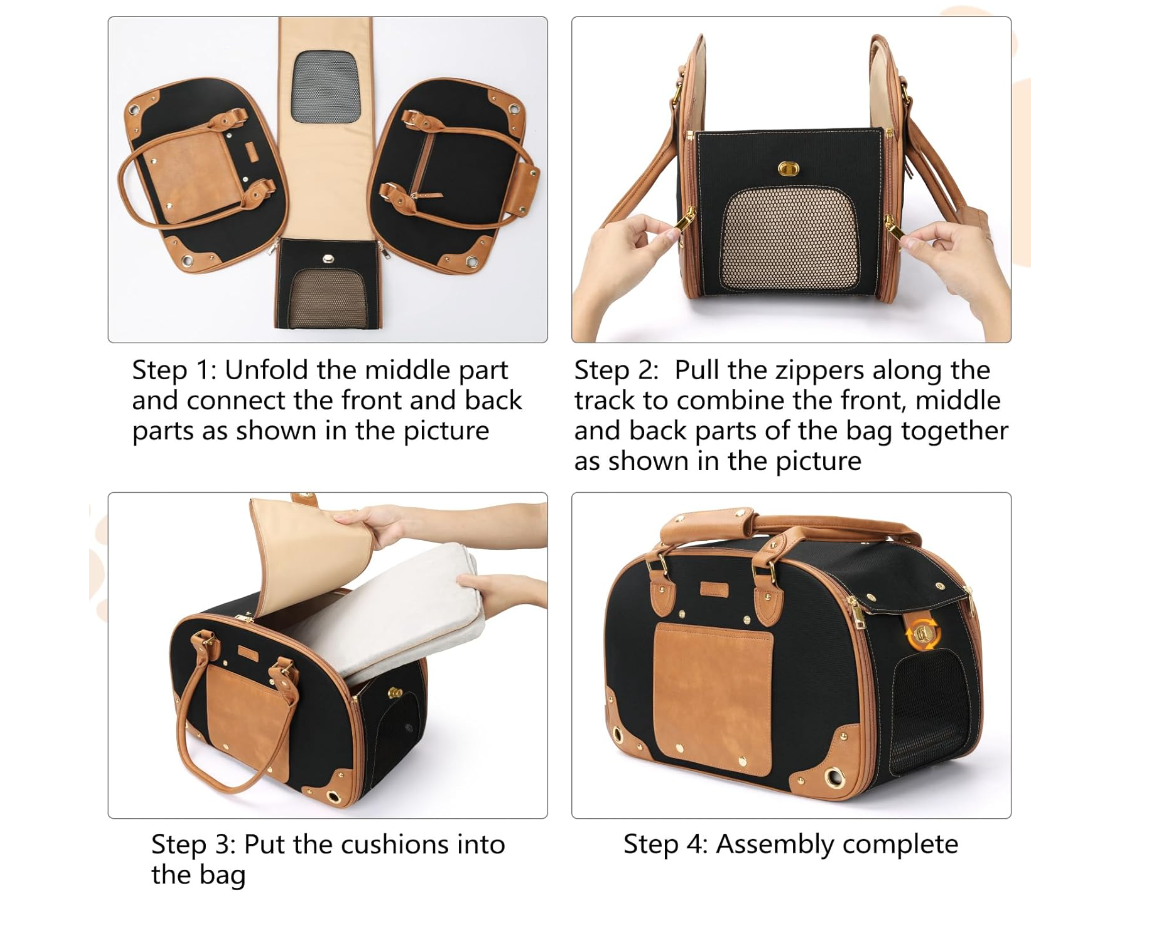 Step 1: Unfold the middle part and connect the front and back parts as shown in the picture

Step 2: Pull the zippers along the track to combine the front, middle and back parts of the bag together as shown in the picture

Step 3: Put the cushions into the bag

Step 4: Assembly complete