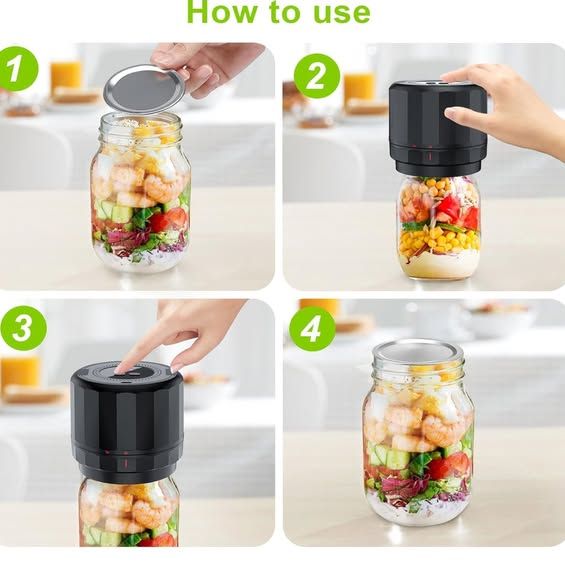 How to use

1

2

3

4