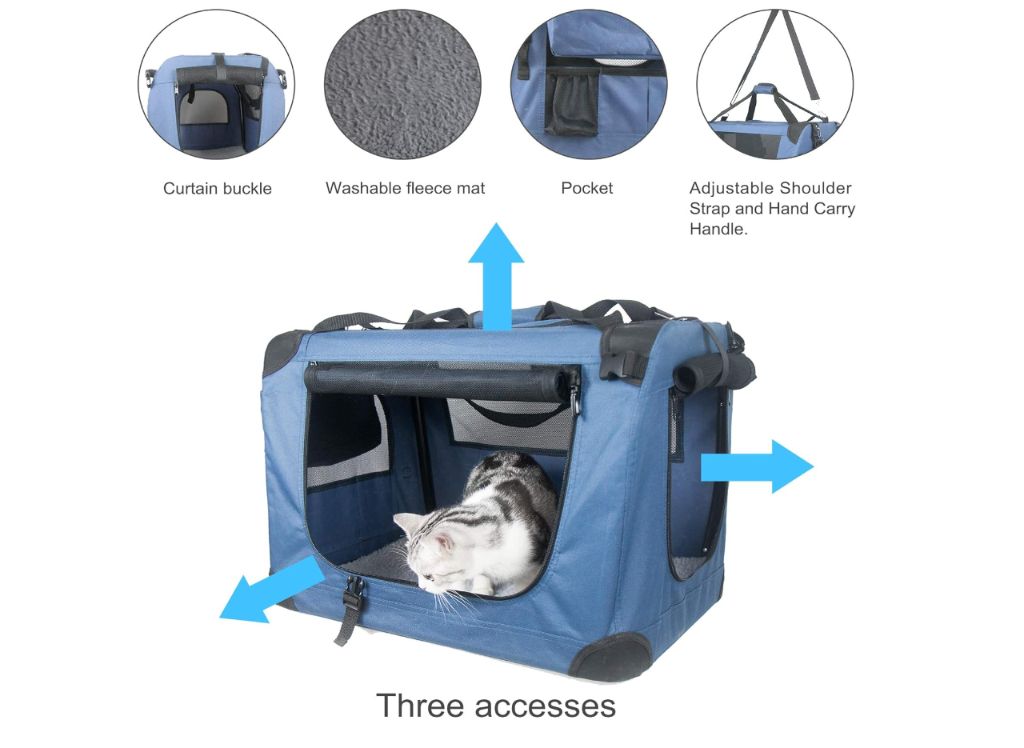 Curtain buckle

Washable fleece mat

Pocket

Adjustable Shoulder Strap and Hand Carry Handle.

Three accesses