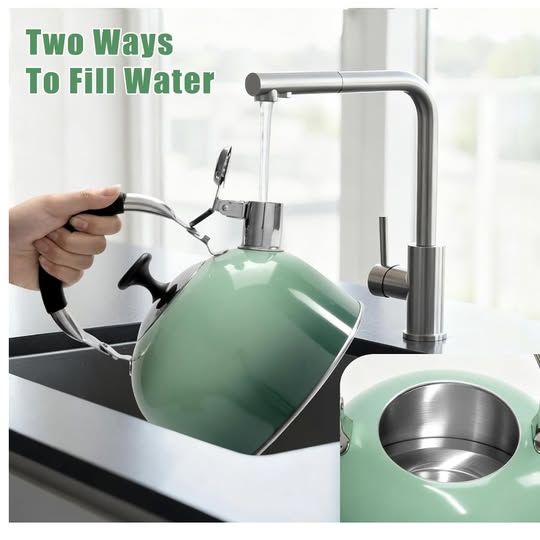 Two Ways
To Fill Water