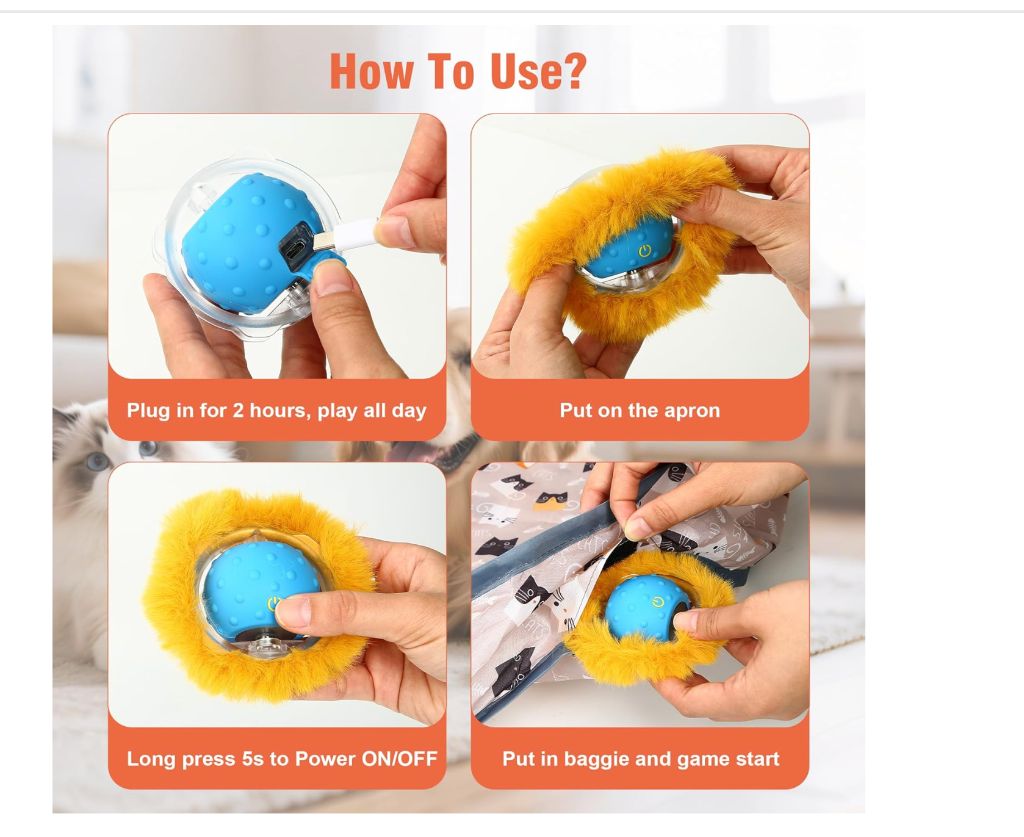 How To Use?

Plug in for 2 hours, play all day

Put on the apron

Long press 5s to Power ON/OFF

Put in baggie and game start