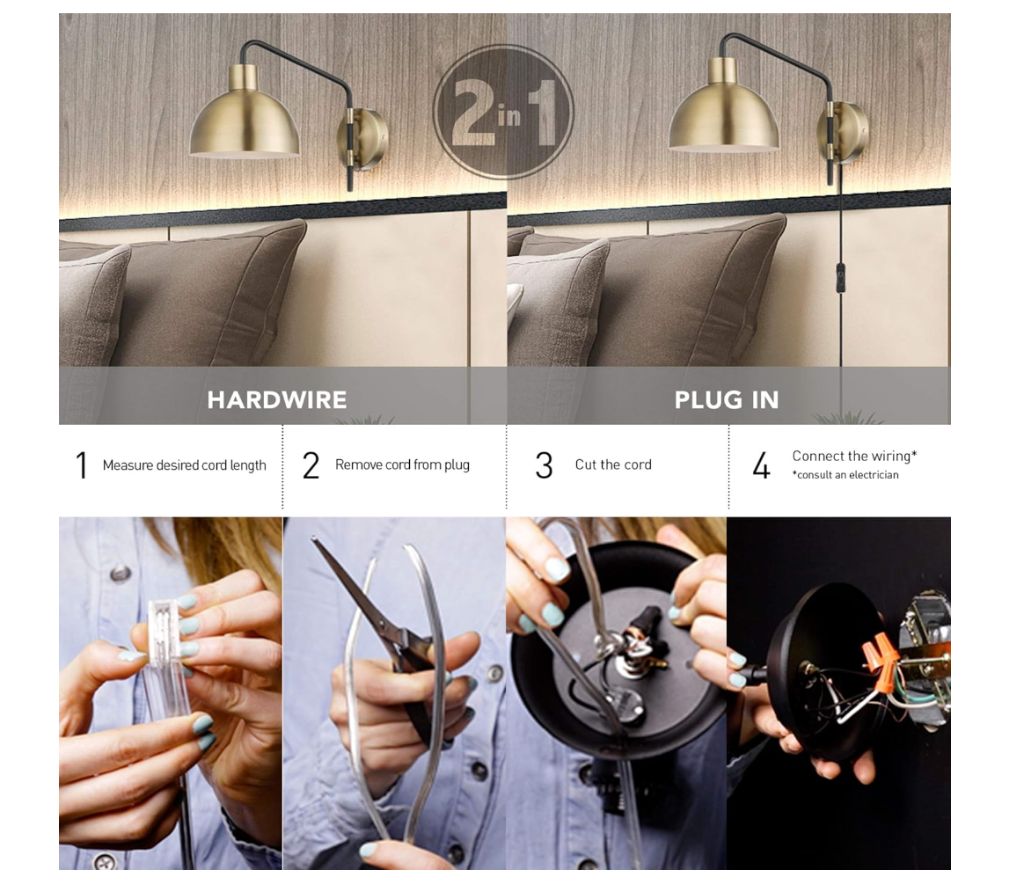 2 in 1

HARDWIRE

PLUG IN

1 Measure desired cord length

2 Remove cord from plug

3 Cut the cord

4 Connect the wiring*
*consult an electrician