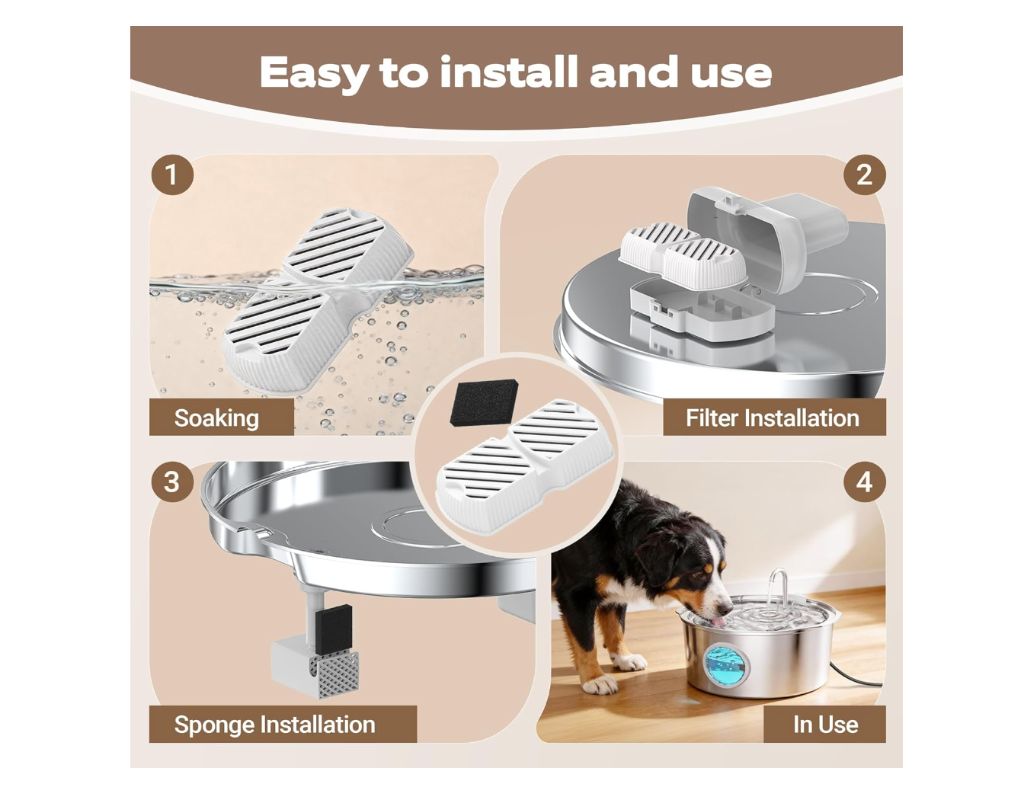 Easy to install and use

1

Soaking

2

Filter Installation

3

Sponge Installation

4

In Use