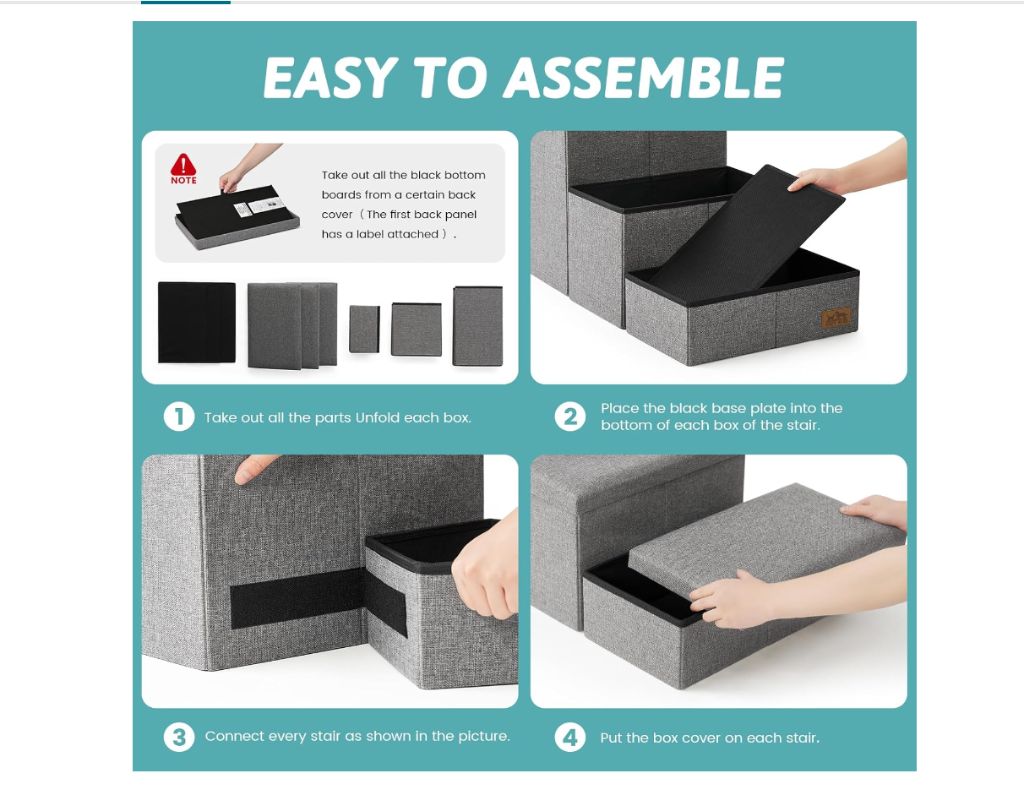 EASY TO ASSEMBLE

NOTE

Take out all the black bottom boards from a certain back cover（The first back panel has a label attached）.

1 Take out all the parts Unfold each box.

2 Place the black base plate into the bottom of each box of the stair.

3 Connect every stair as shown in the picture.

4 Put the box cover on each stair.