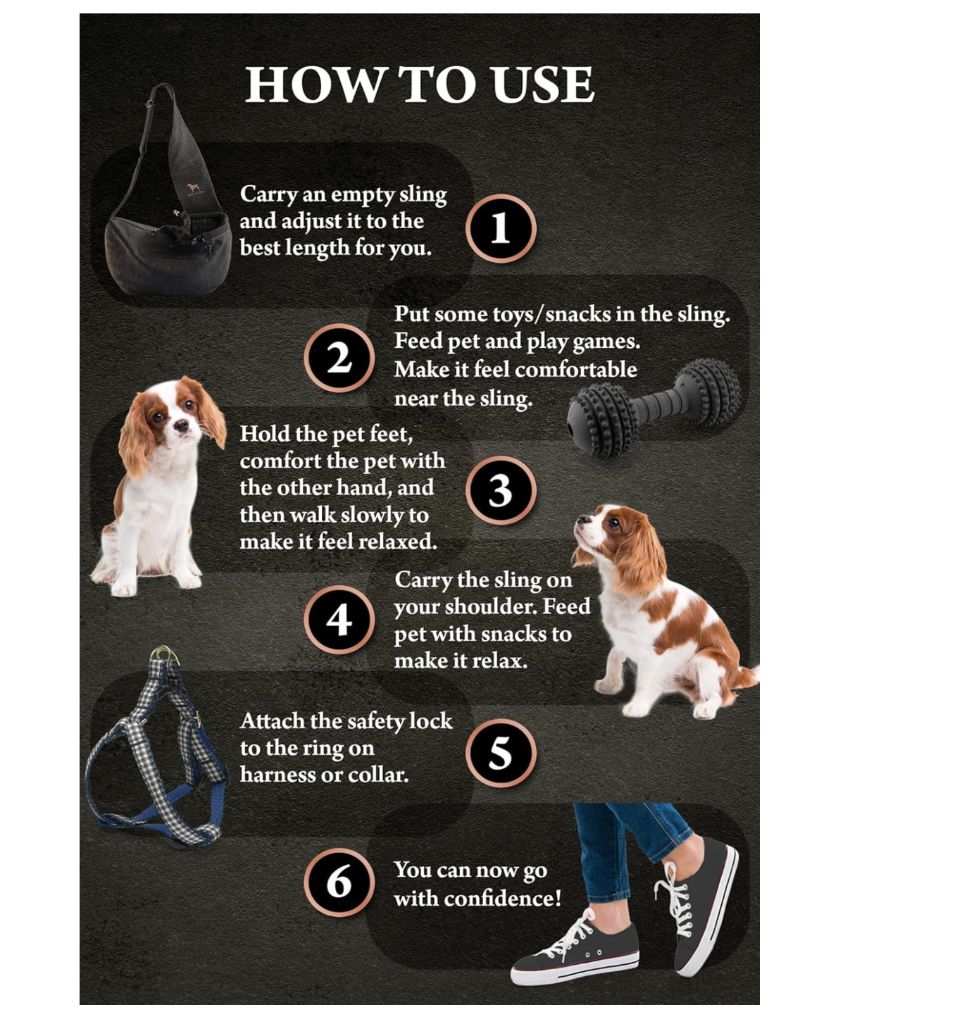 HOW TO USE

Carry an empty sling and adjust it to the best length for you.

1

2

Put some toys/snacks in the sling. Feed pet and play games. Make it feel comfortable near the sling.

Hold the pet feet, comfort the pet with the other hand, and then walk slowly to make it feel relaxed.

3

4

Carry the sling on your shoulder. Feed pet with snacks to make it relax.

Attach the safety lock to the ring on harness or collar.

5

6

You can now go with confidence!