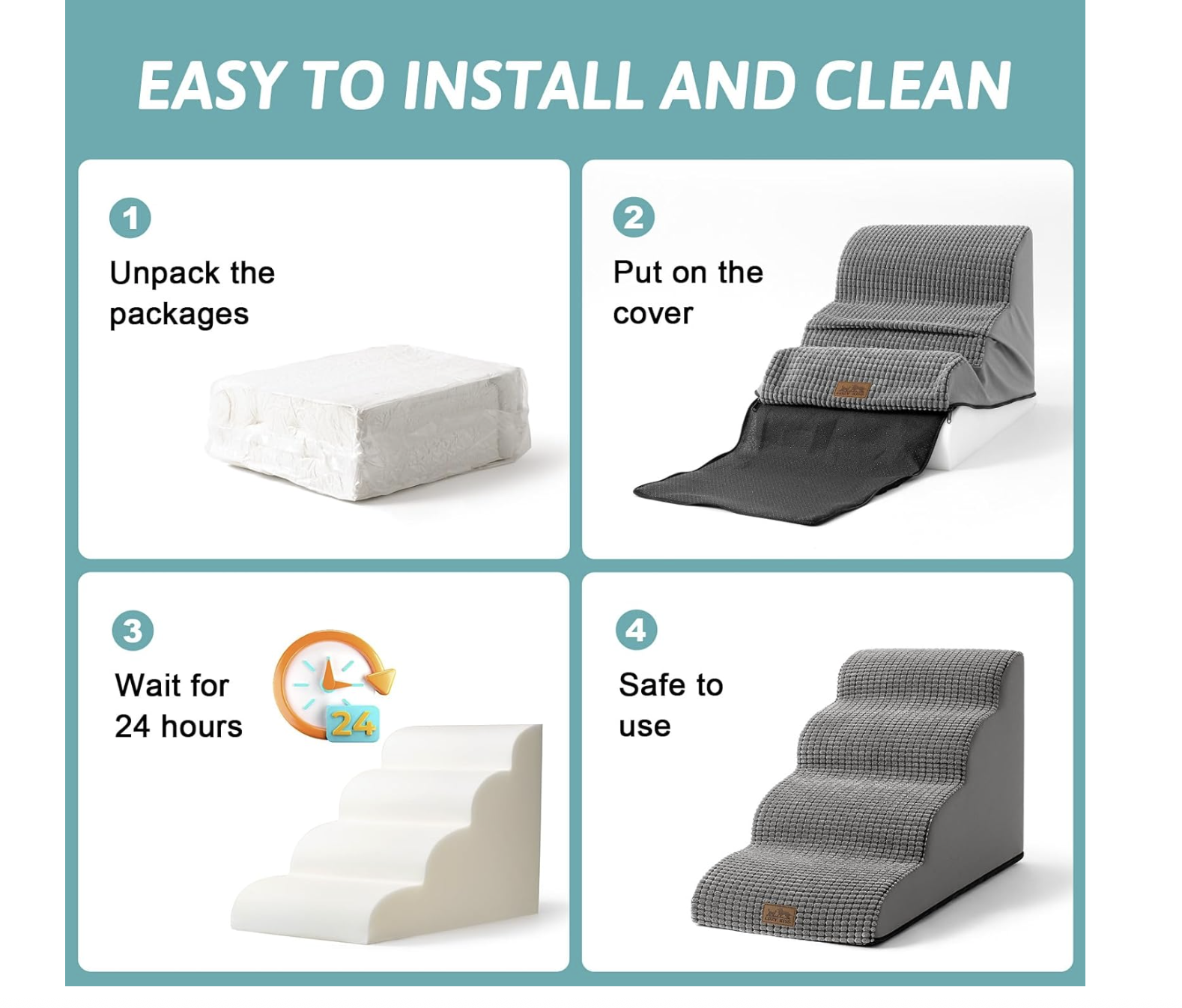 EASY TO INSTALL AND CLEAN

1

Unpack the packages

2

Put on the cover

3

Wait for 24 hours

24

4

Safe to use