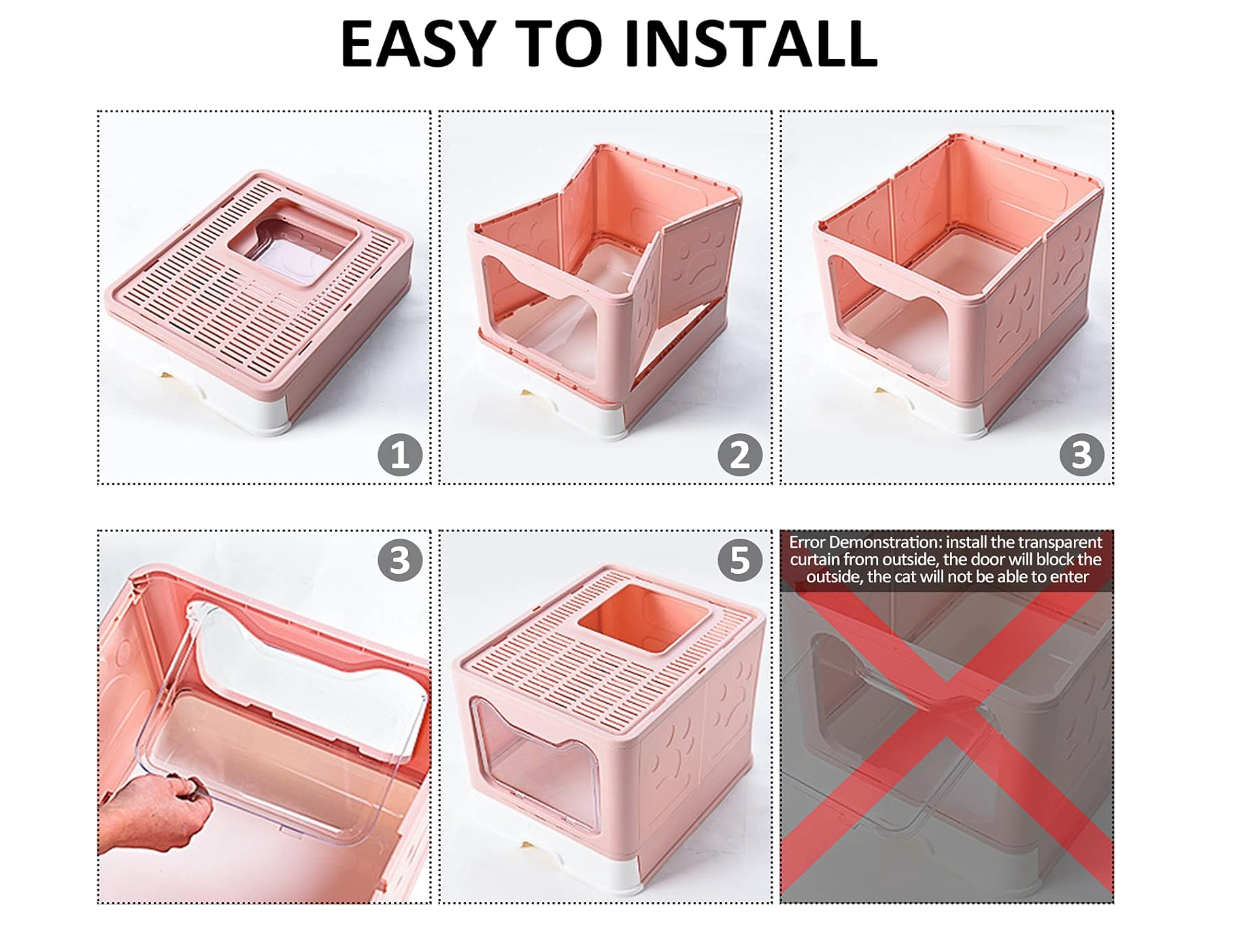 EASY TO INSTALL

1

2

3

3

5

Error Demonstration: install the transparent curtain from outside, the door will block the outside, the cat will not be able to enter